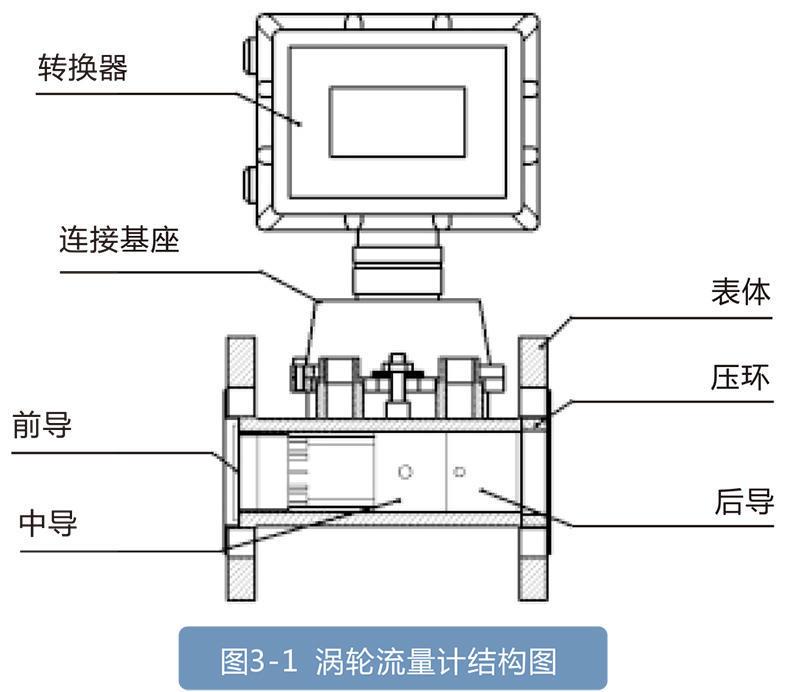 转换器

连接基座

表体

压环

前导

中导

后导

图3-1 涡轮流量计结构图